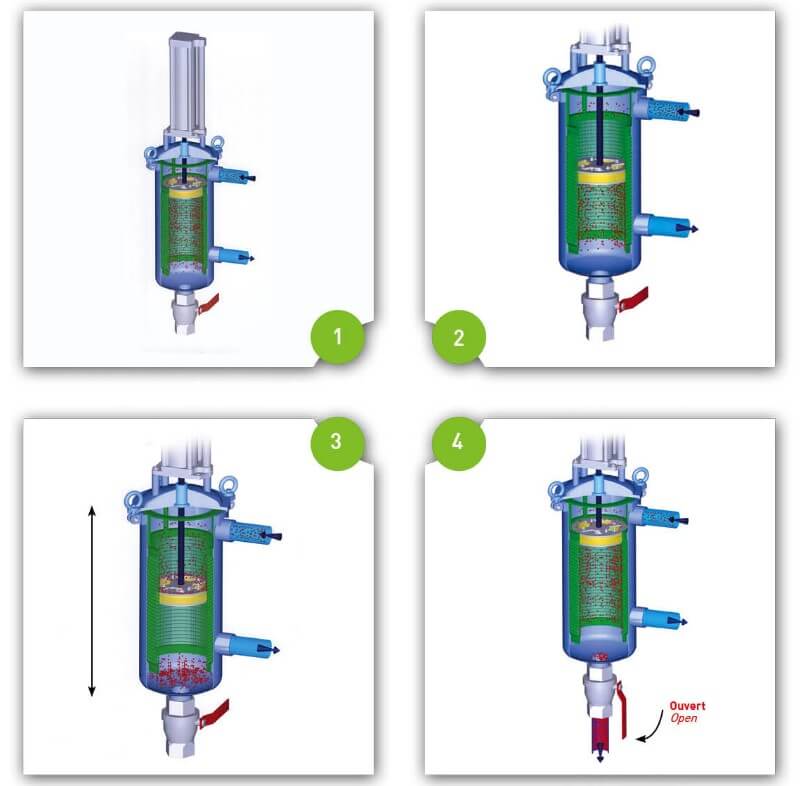 1

2

3

4

Ouvert
Open